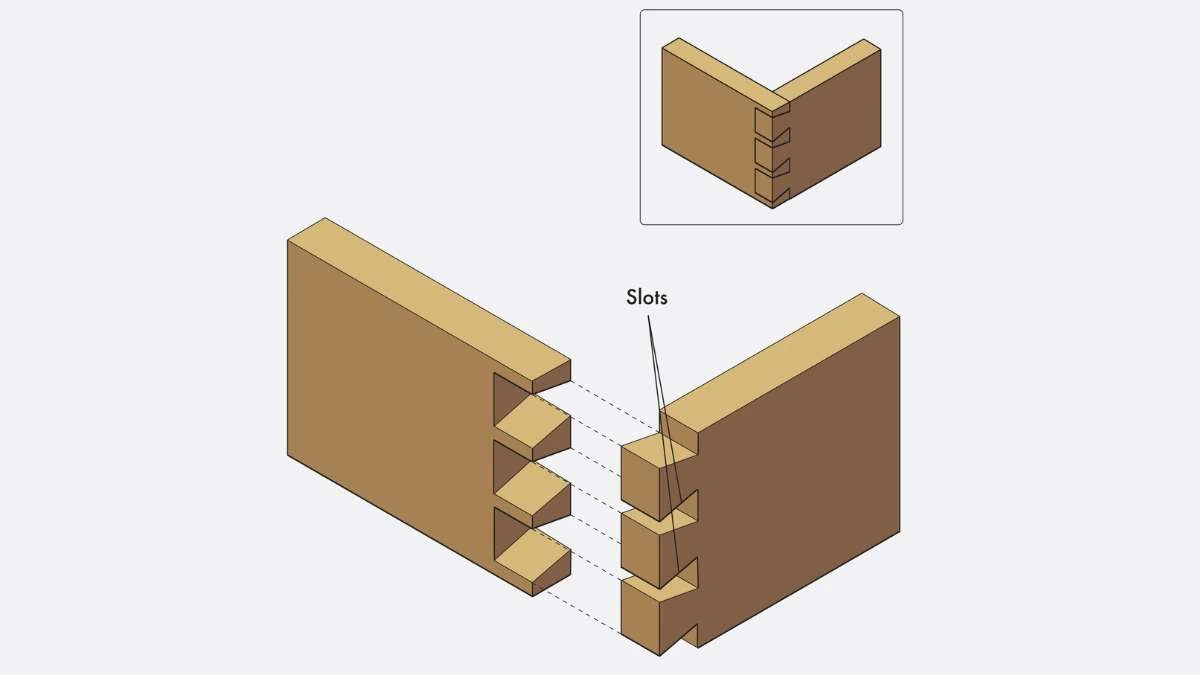 Slots